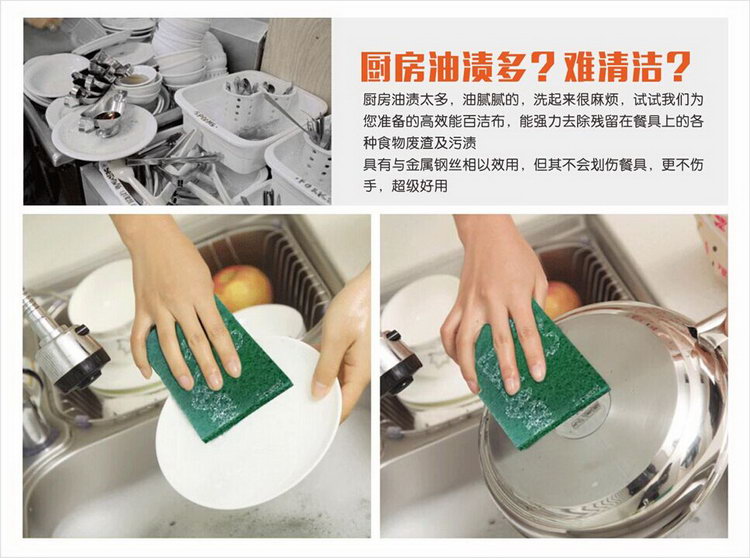 厨房油渍多？难清洁？

厨房油渍太多，油腻腻的，洗起来很麻烦，试试我们为您准备的高效能百洁布，能强力去除残留在餐具上的各种食物废渣及污渍

具有与金属钢丝相以效用，但其不会划伤餐具，更不伤手，超级好用